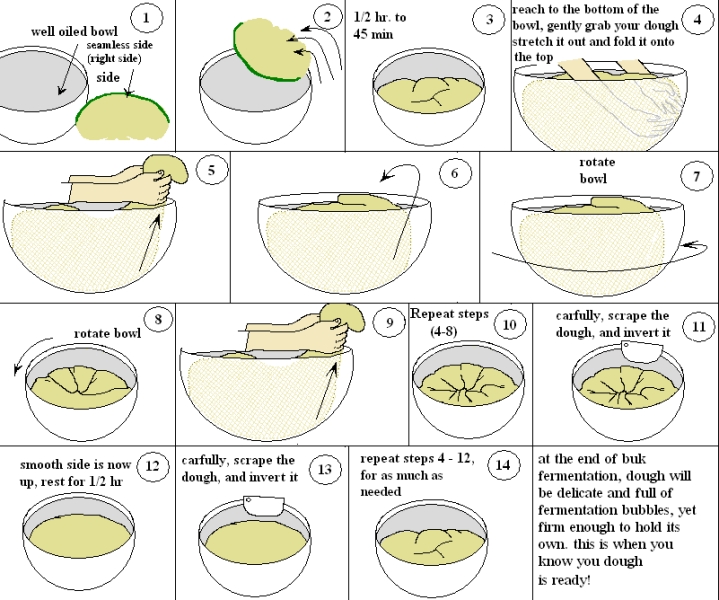 1

well oiled bowl

seamless side (right side)

side

2

1/2 hr. to 45 min

3

reach to the bottom of the bowl, gently grab your dough stretch it out and fold it onto the top

4

5

6

rotate bowl

7

8

rotate bowl

9

Repeat steps (4-8)

10

carfully, scrape the dough, and invert it

11

smooth side is now up, rest for 1/2 hr

12

carfully, scrape the dough, and invert it

13

repeat steps 4 - 12, for as much as needed

14

at the end of buk fermentation, dough will be delicate and full of fermentation bubbles, yet firm enough to hold its own. this is when you know you dough is ready!